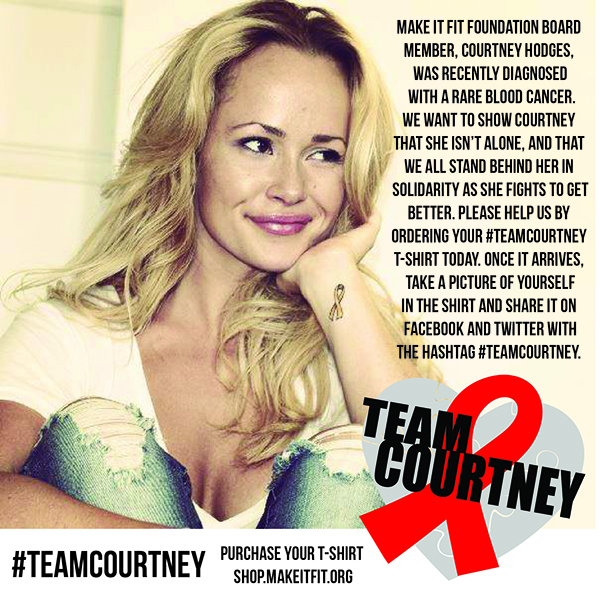 MAKE IT FIT FOUNDATION BOARD MEMBER, COURTNEY HODGES, WAS RECENTLY DIAGNOSED WITH A RARE BLOOD CANCER. WE WANT TO SHOW COURTNEY THAT SHE ISN'T ALONE, AND THAT WE ALL STAND BEHIND HER IN SOLIDARITY AS SHE FIGHTS TO GET BETTER. PLEASE HELP US BY ORDERING YOUR #TEAMCOURTNEY T-SHIRT TODAY. ONCE IT ARRIVES, TAKE A PICTURE OF YOURSELF IN THE SHIRT AND SHARE IT ON FACEBOOK AND TWITTER WITH THE HASHTAG #TEAMCOURTNEY.

TEAM COURTNEY

#TEAMCOURTNEY

PURCHASE YOUR T-SHIRT
SHOP.MAKEITFIT.ORG